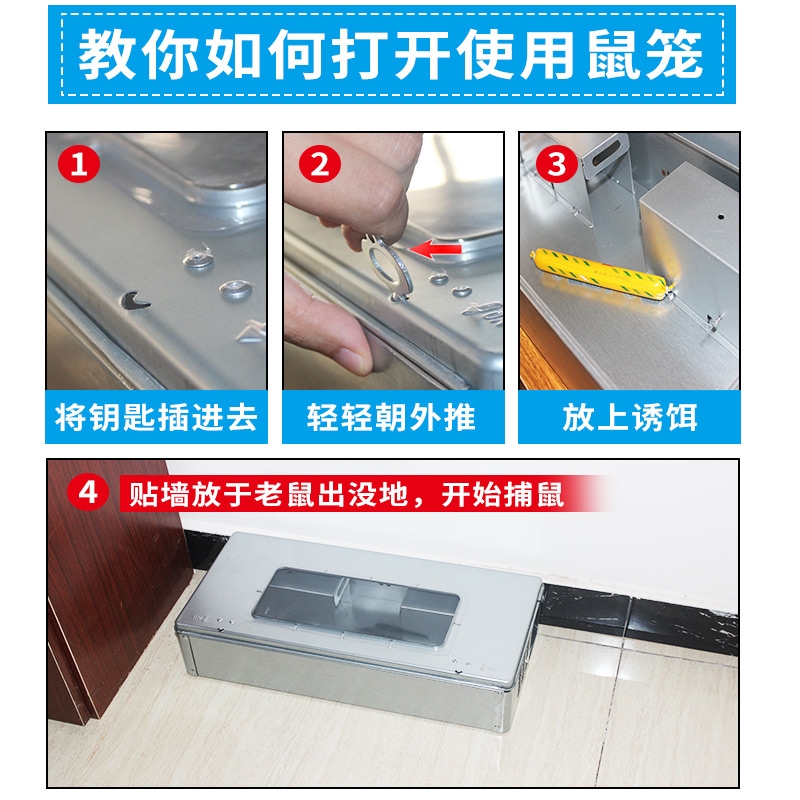 教你如何打开使用鼠笼

1
将钥匙插进去

2
轻轻朝外推

3
放上诱饵

4 贴墙放于老鼠出没地，开始捕鼠