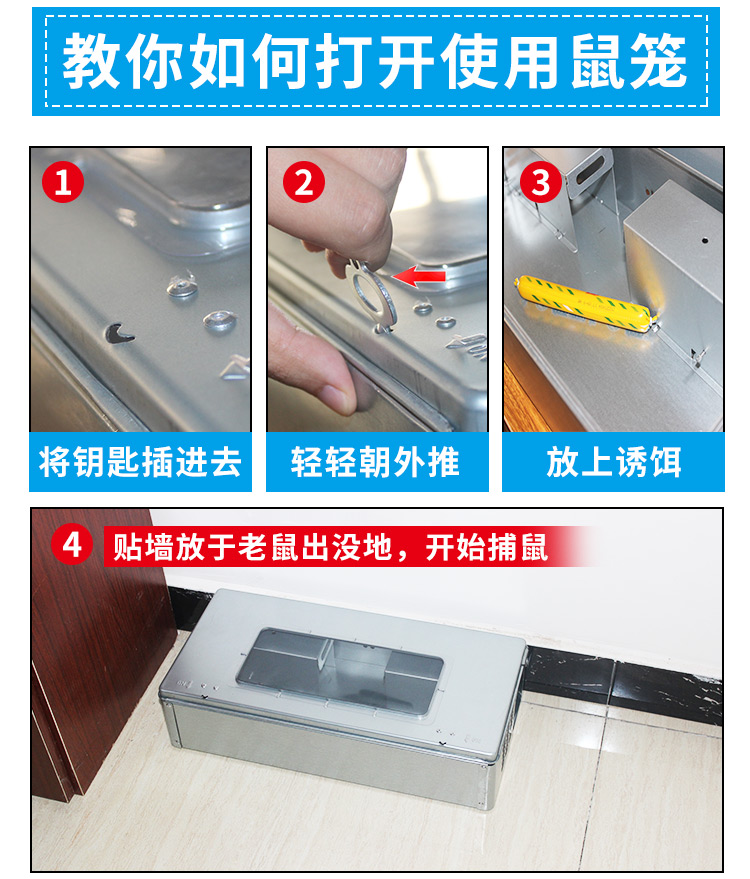 教你如何打开使用鼠笼

1

将钥匙插进去

2

轻轻朝外推

3

放上诱饵

4 贴墙放于老鼠出没地，开始捕鼠