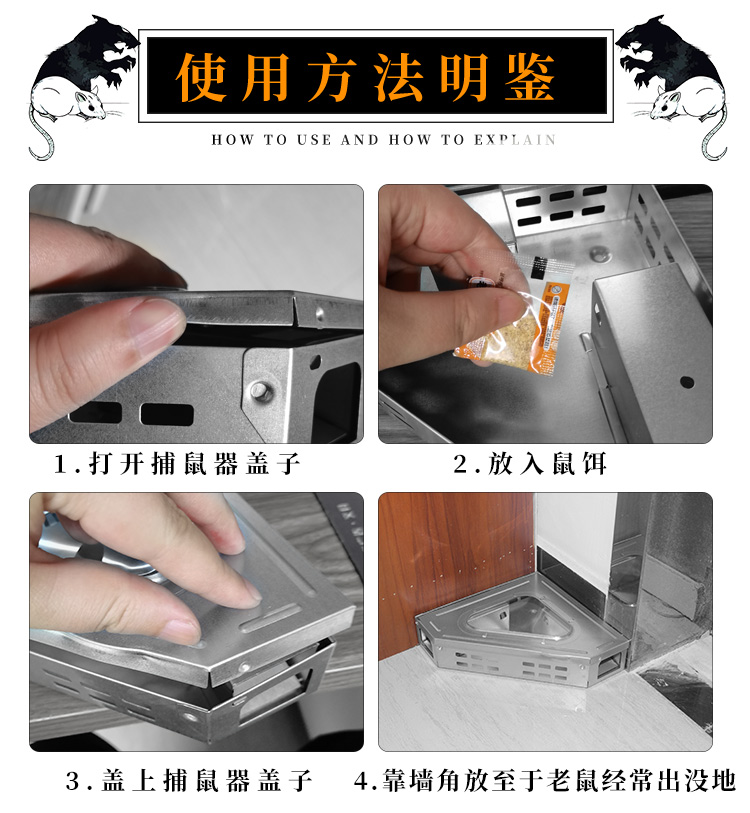 使用方法明鉴

HOW TO USE AND HOW TO EXPLAIN

1.打开捕鼠器盖子

2.放入鼠饵

3.盖上捕鼠器盖子

4.靠墙角放至于老鼠经常出没地