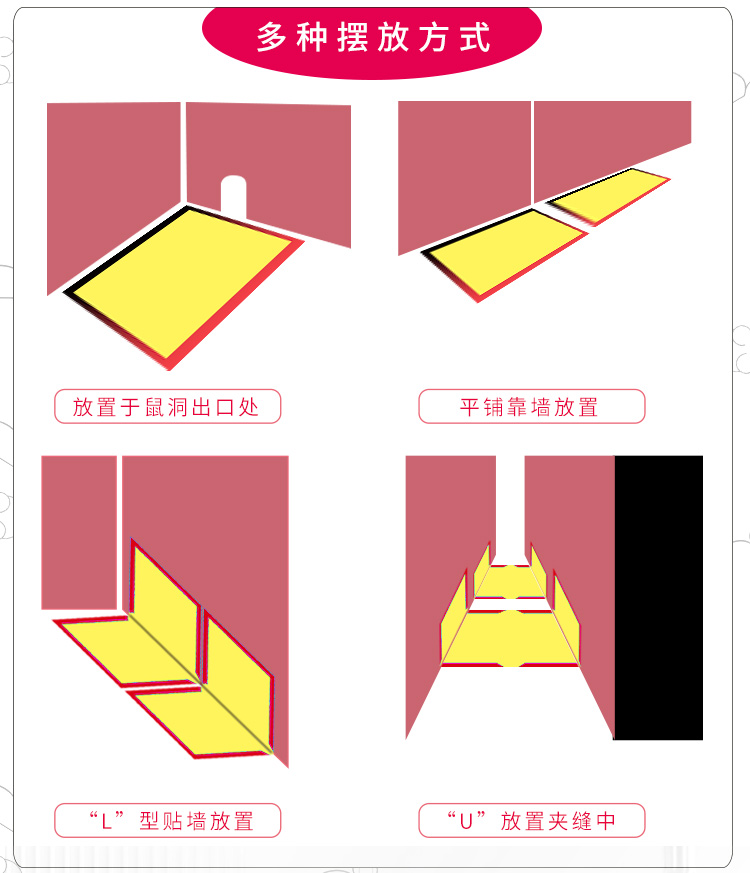 多种摆放方式

放置于鼠洞出口处

平铺靠墙放置

“L”型贴墙放置

“U”放置夹缝中