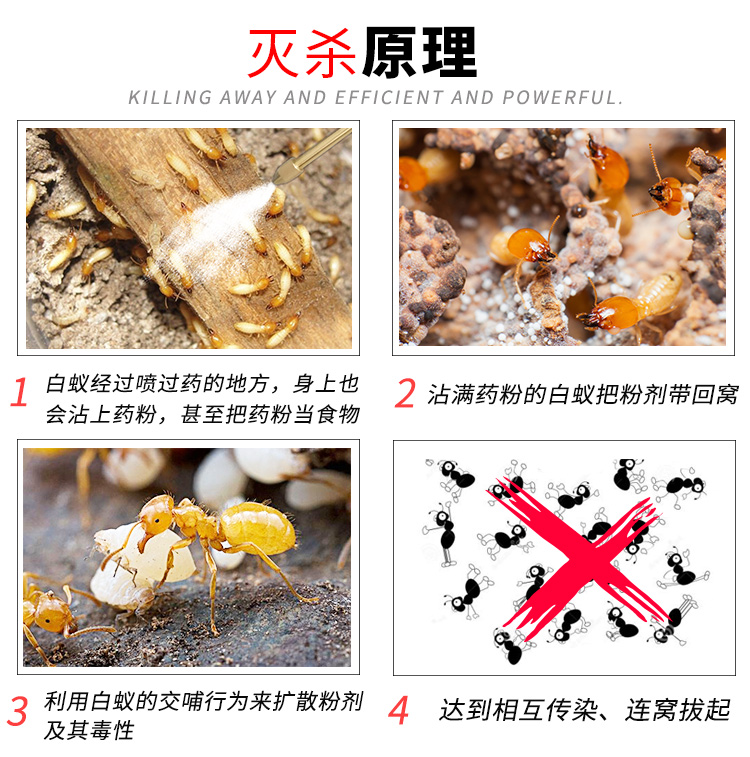 灭杀原理
KILLING AWAY AND EFFICIENT AND POWERFUL.

1 白蚁经过喷过药的地方，身上也会沾上药粉，甚至把药粉当食物

2 沾满药粉的白蚁把粉剂带回窝

3 利用白蚁的交哺行为来扩散粉剂及其毒性

4 达到相互传染、连窝拔起